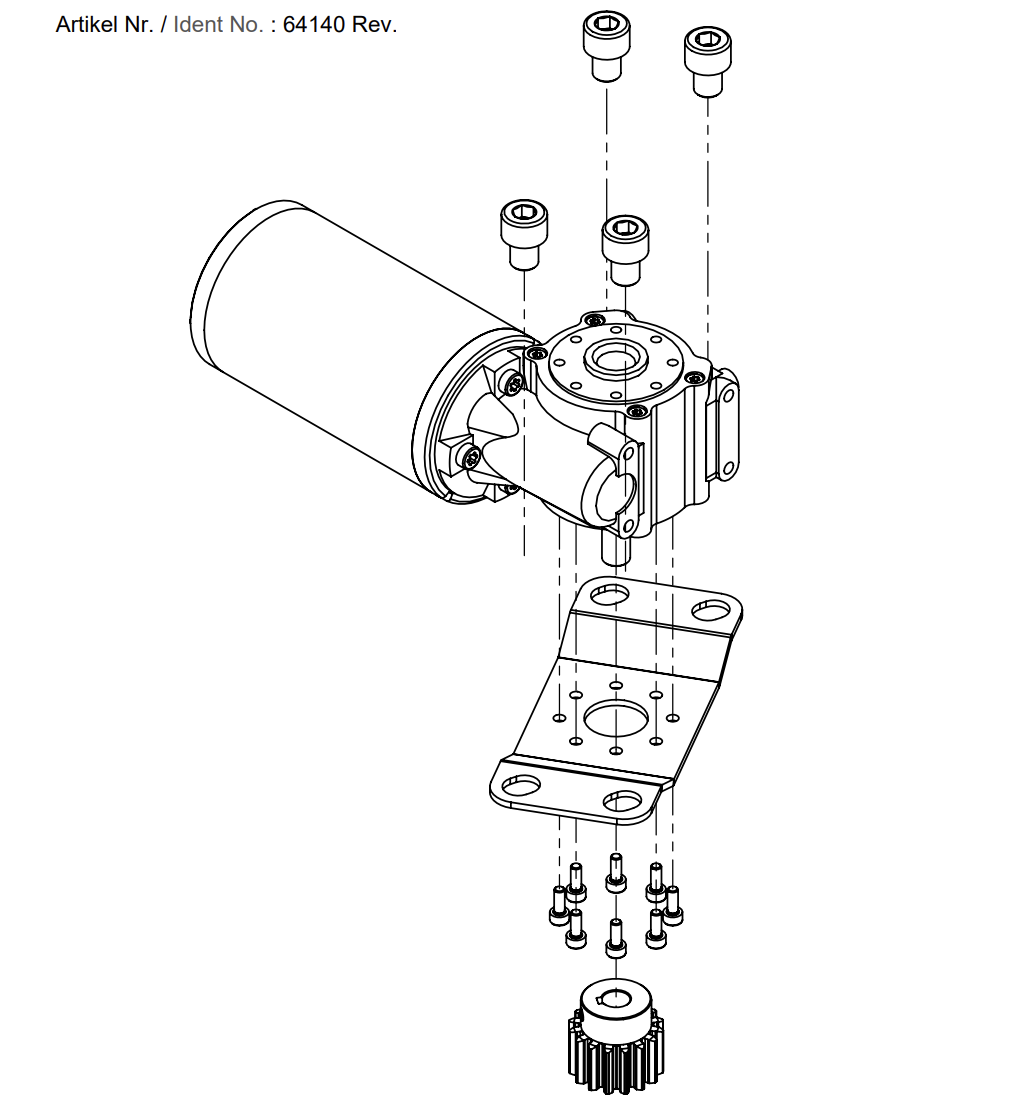 Artikel Nr. / Ident No. : 64140 Rev.